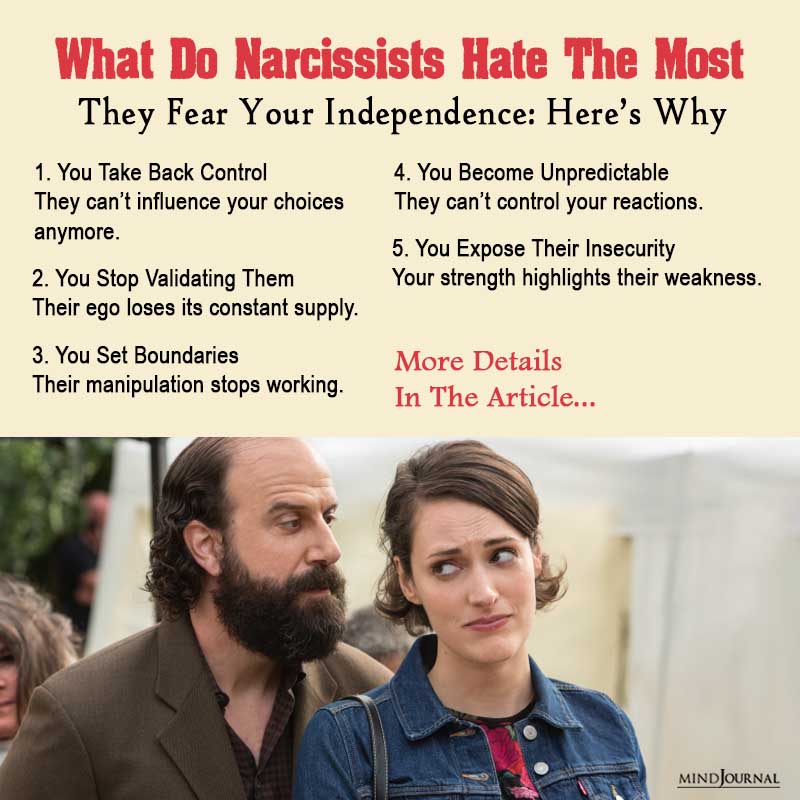 What Do Narcissists Hate The Most
They Fear Your Independence: Here's Why

1. You Take Back Control
They can't influence your choices anymore.

2. You Stop Validating Them
Their ego loses its constant supply.

3. You Set Boundaries
Their manipulation stops working.

4. You Become Unpredictable
They can't control your reactions.

5. You Expose Their Insecurity
Your strength highlights their weakness.

More Details
In The Article...

MINDJOURNAL