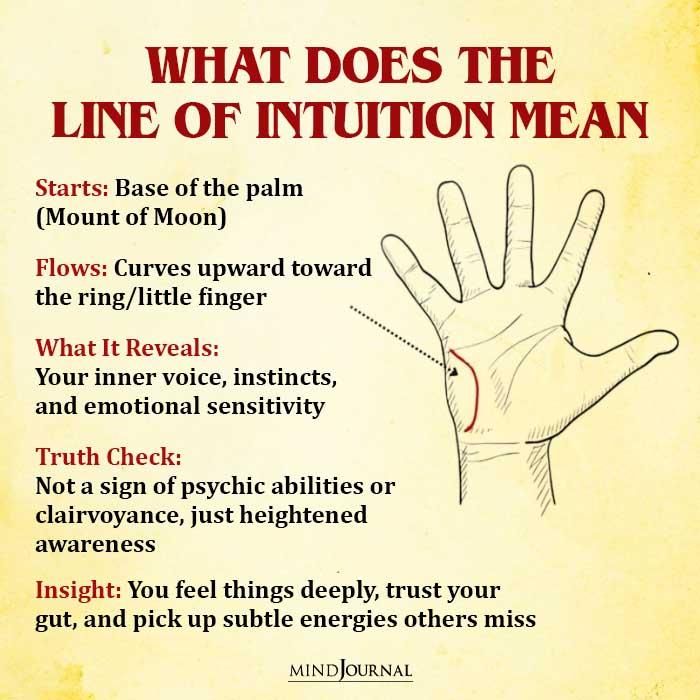 WHAT DOES THE LINE OF INTUITION MEAN

Starts: Base of the palm (Mount of Moon)

Flows: Curves upward toward the ring/little finger

What It Reveals: Your inner voice, instincts, and emotional sensitivity

Truth Check: Not a sign of psychic abilities or clairvoyance, just heightened awareness

Insight: You feel things deeply, trust your gut, and pick up subtle energies others miss

MINDJOURNAL