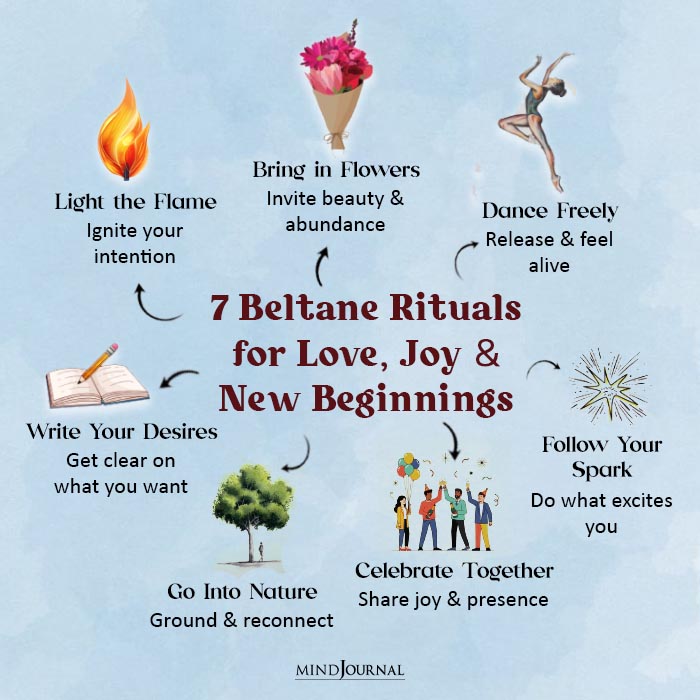 7 Beltane Rituals for Love, Joy & New Beginnings

Light the Flame
Ignite your intention

Bring in Flowers
Invite beauty & abundance

Dance Freely
Release & feel alive

Follow Your Spark
Do what excites you

Celebrate Together
Share joy & presence

Go Into Nature
Ground & reconnect

Write Your Desires
Get clear on what you want

MINDJOURNAL