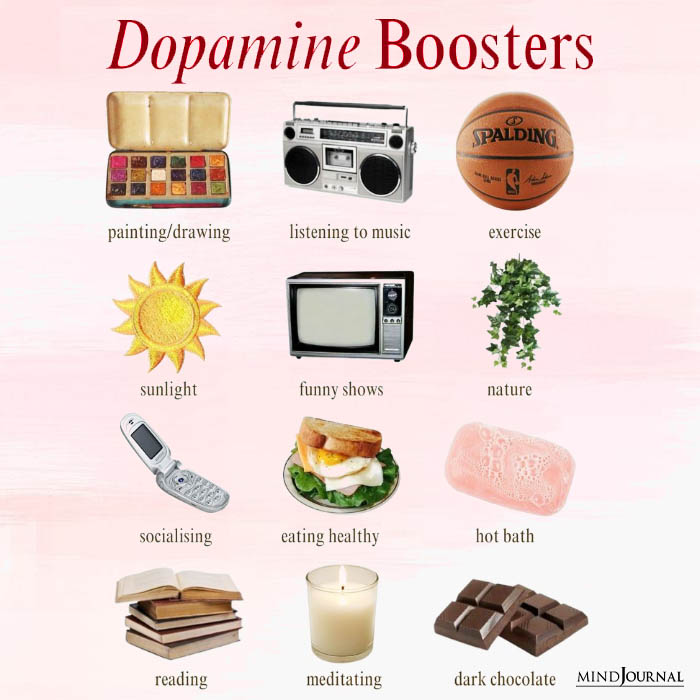 Dopamine Boosters

SPALDING

painting/drawing

listening to music

exercise

sunlight

funny shows

nature

socialising

eating healthy

hot bath

reading

meditating

dark chocolate

MINDJOURNAL