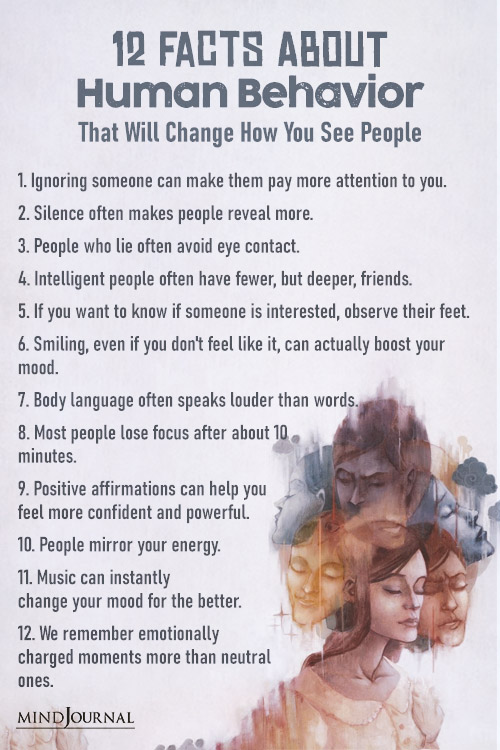 12 FACTS ABOUT
Human Behavior
That Will Change How You See People

1. Ignoring someone can make them pay more attention to you.

2. Silence often makes people reveal more.

3. People who lie often avoid eye contact.

4. Intelligent people often have fewer, but deeper, friends.

5. If you want to know if someone is interested, observe their feet.

6. Smiling, even if you don't feel like it, can actually boost your mood.

7. Body language often speaks louder than words.

8. Most people lose focus after about 10 minutes.

9. Positive affirmations can help you feel more confident and powerful.

10. People mirror your energy.

11. Music can instantly change your mood for the better.

12. We remember emotionally charged moments more than neutral ones.

MINDJOURNAL