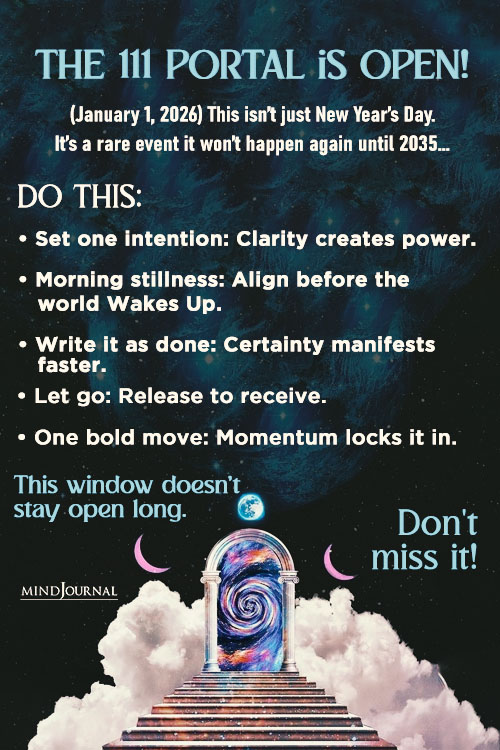 THE 111 PORTAL iS OPEN!

(January 1, 2026) This isn't just New Year's Day. It's a rare event it won't happen again until 2035...

DO THIS:

• Set one intention: Clarity creates power.

• Morning stillness: Align before the world Wakes Up.

• Write it as done: Certainty manifests faster.

• Let go: Release to receive.

• One bold move: Momentum locks it in.

This window doesn't stay open long.

Don't miss it!

MINDJOURNAL