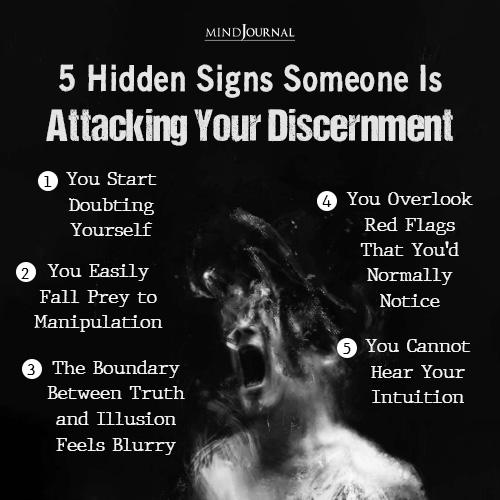 MINDJOURNAL

5 Hidden Signs Someone Is Attacking Your Discernment

1 You Start Doubting Yourself

2 You Easily Fall Prey to Manipulation

3 The Boundary Between Truth and Illusion Feels Blurry

4 You Overlook Red Flags That You'd Normally Notice

5 You Cannot Hear Your Intuition