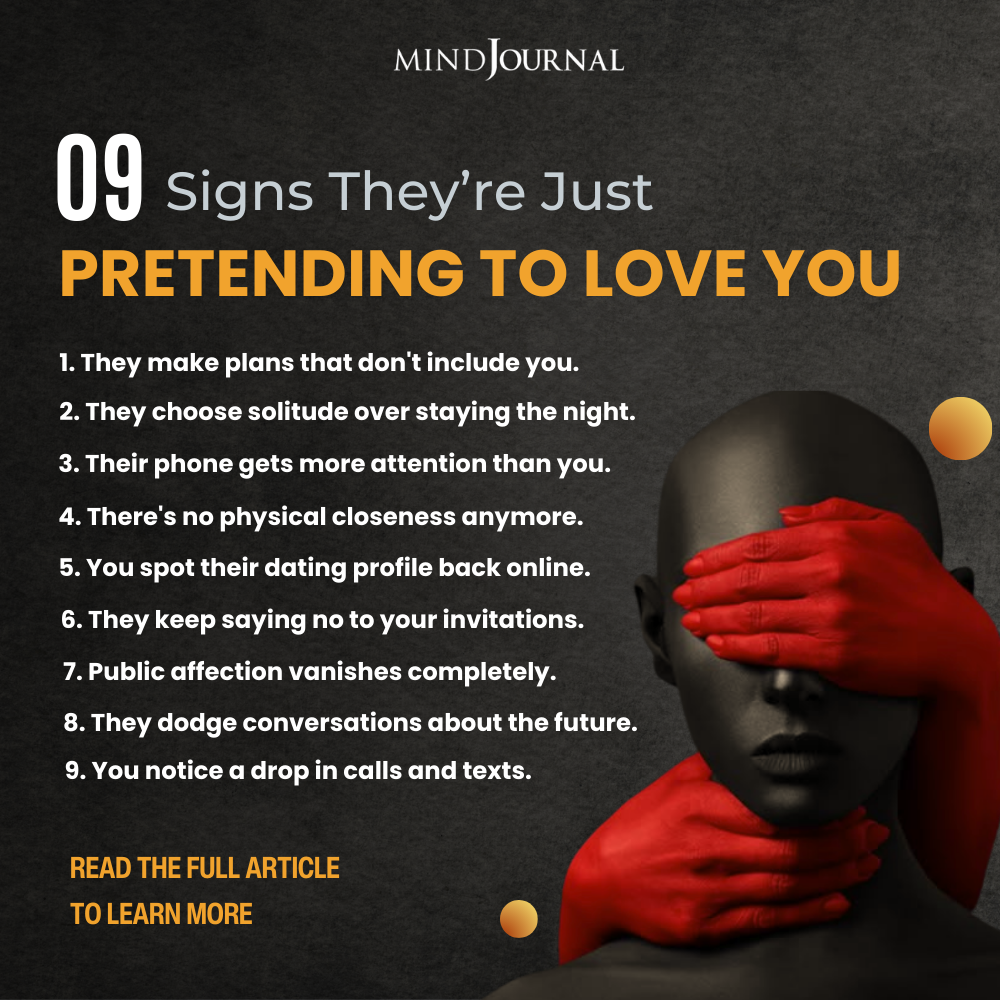 MINDJOURNAL

09 Signs They're Just
PRETENDING TO LOVE YOU

1. They make plans that don't include you.
2. They choose solitude over staying the night.
3. Their phone gets more attention than you.
4. There's no physical closeness anymore.
5. You spot their dating profile back online.
6. They keep saying no to your invitations.
7. Public affection vanishes completely.
8. They dodge conversations about the future.
9. You notice a drop in calls and texts.

READ THE FULL ARTICLE
TO LEARN MORE